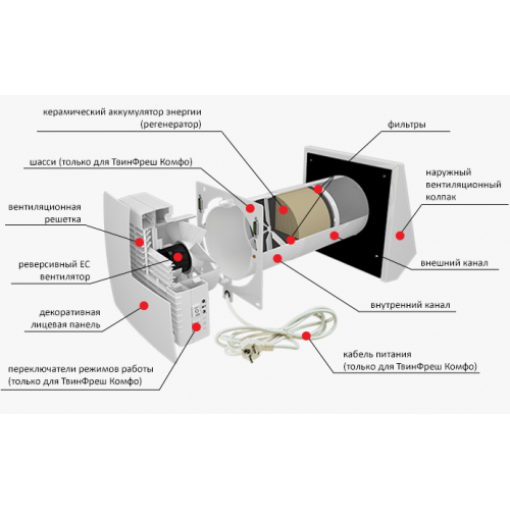 керамический аккумулятор энергии
(регенератор)

фильтры

шасси (только для ТвинФреш Комфо)

наружный вентиляционный колпак

вентиляционная решетка

реверсивный ЕС вентилятор

внешний канал

внутренний канал

декоративная лицевая панель

кабель питания
(только для ТвинФреш Комфо)

переключатели режимов работы
(только для ТвинФреш Комфо)